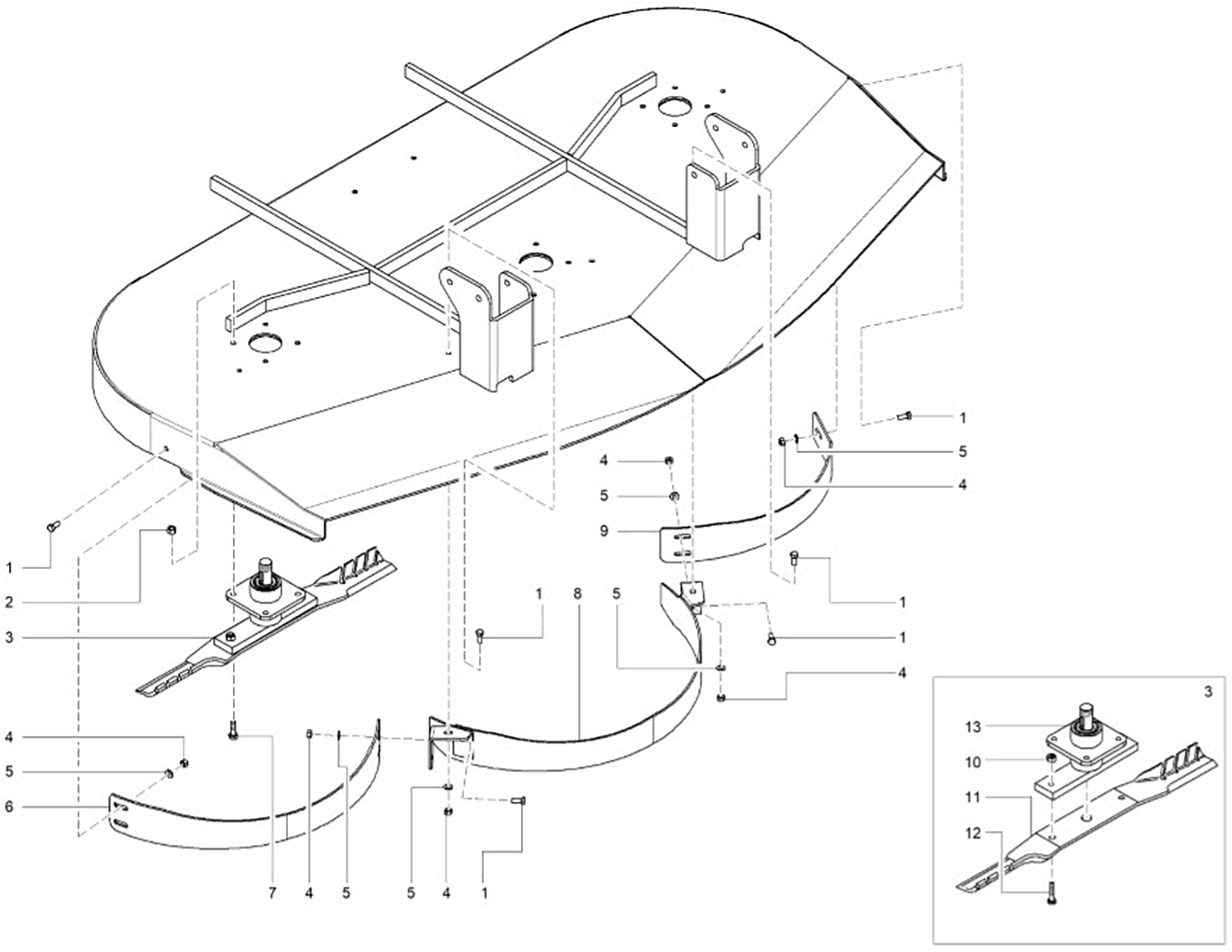 1
5
4
4
5
9
1
1
2
3
1
8
5
1
4
4
5
6
7
4
5
5
4
1
3
13
10
11
12